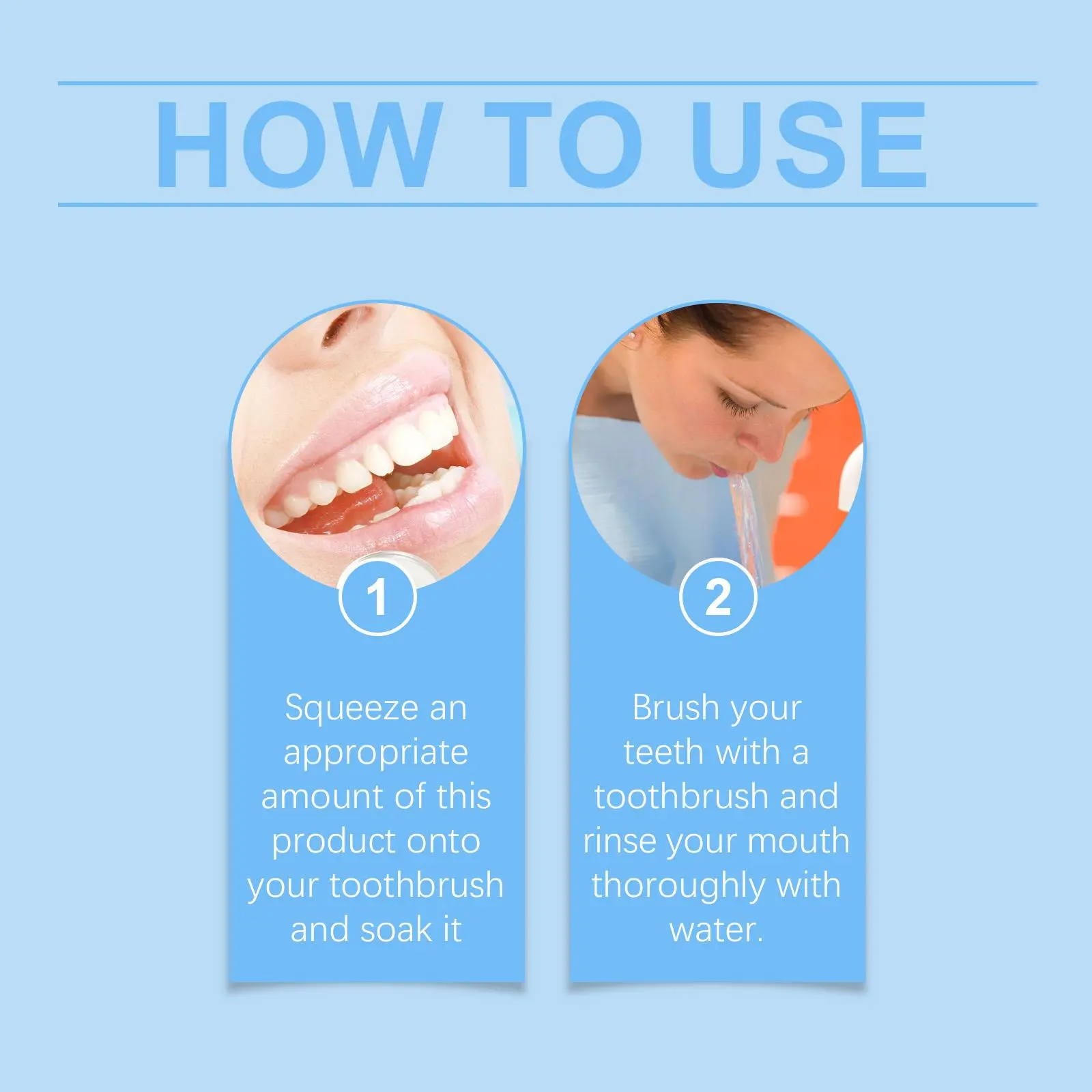 HOW TO USE

1

Squeeze an appropriate amount of this product onto your toothbrush and soak it

2

Brush your teeth with a toothbrush and rinse your mouth thoroughly with water.