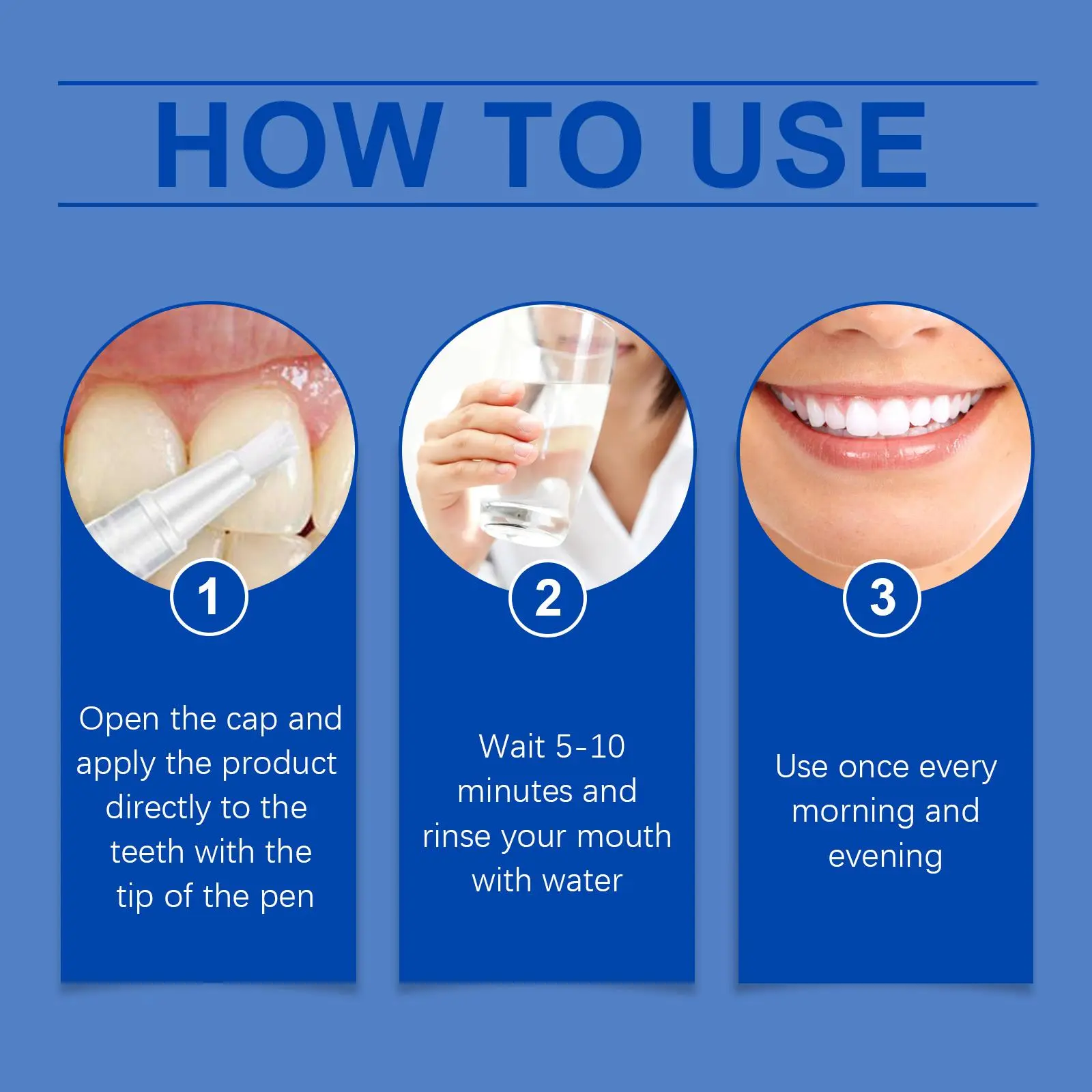 HOW TO USE

1

Open the cap and apply the product directly to the teeth with the tip of the pen

2

Wait 5-10 minutes and rinse your mouth with water

3

Use once every morning and evening