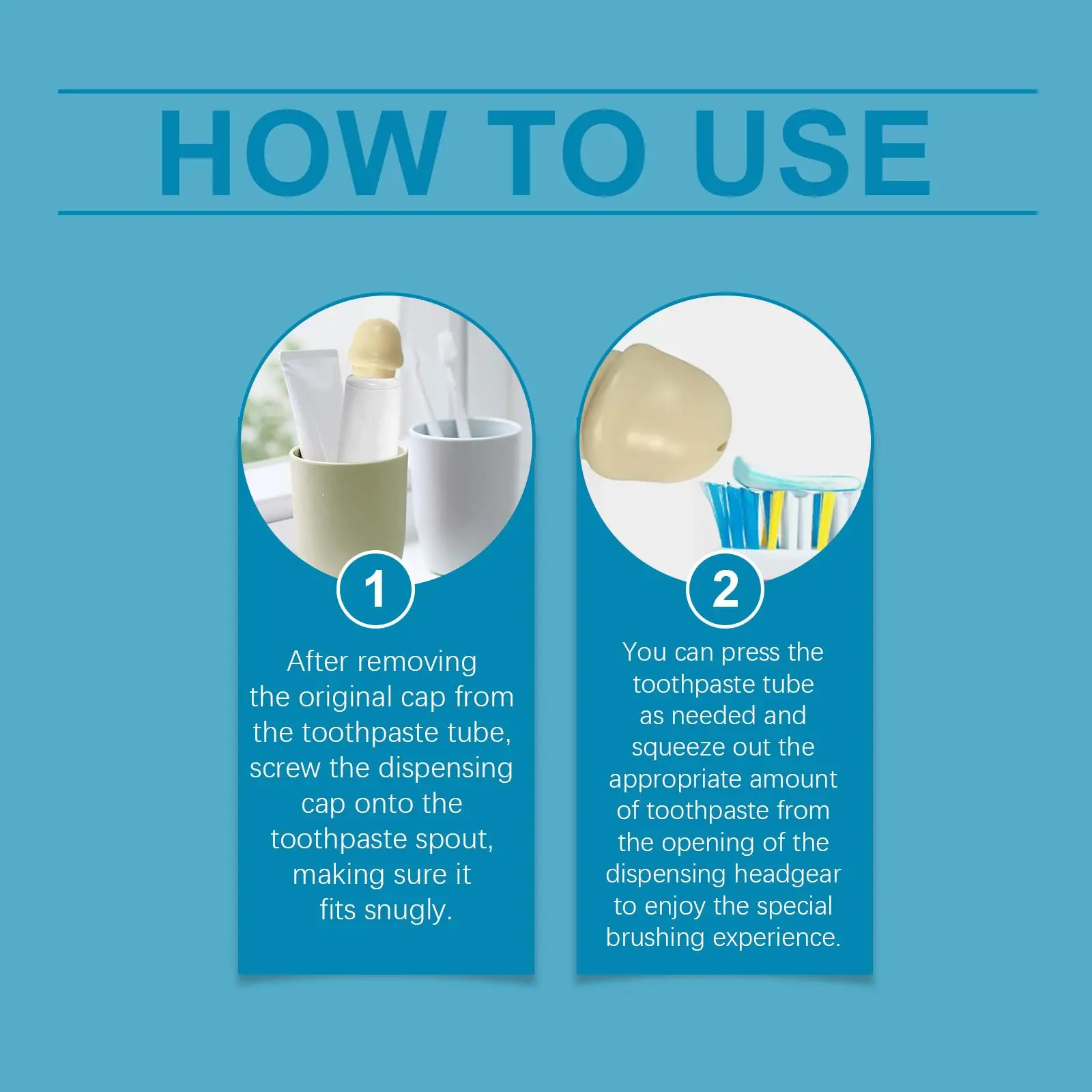 HOW TO USE

1

After removing the original cap from the toothpaste tube, screw the dispensing cap onto the toothpaste spout, making sure it fits snugly.

2

You can press the toothpaste tube as needed and squeeze out the appropriate amount of toothpaste from the opening of the dispensing headgear to enjoy the special brushing experience.