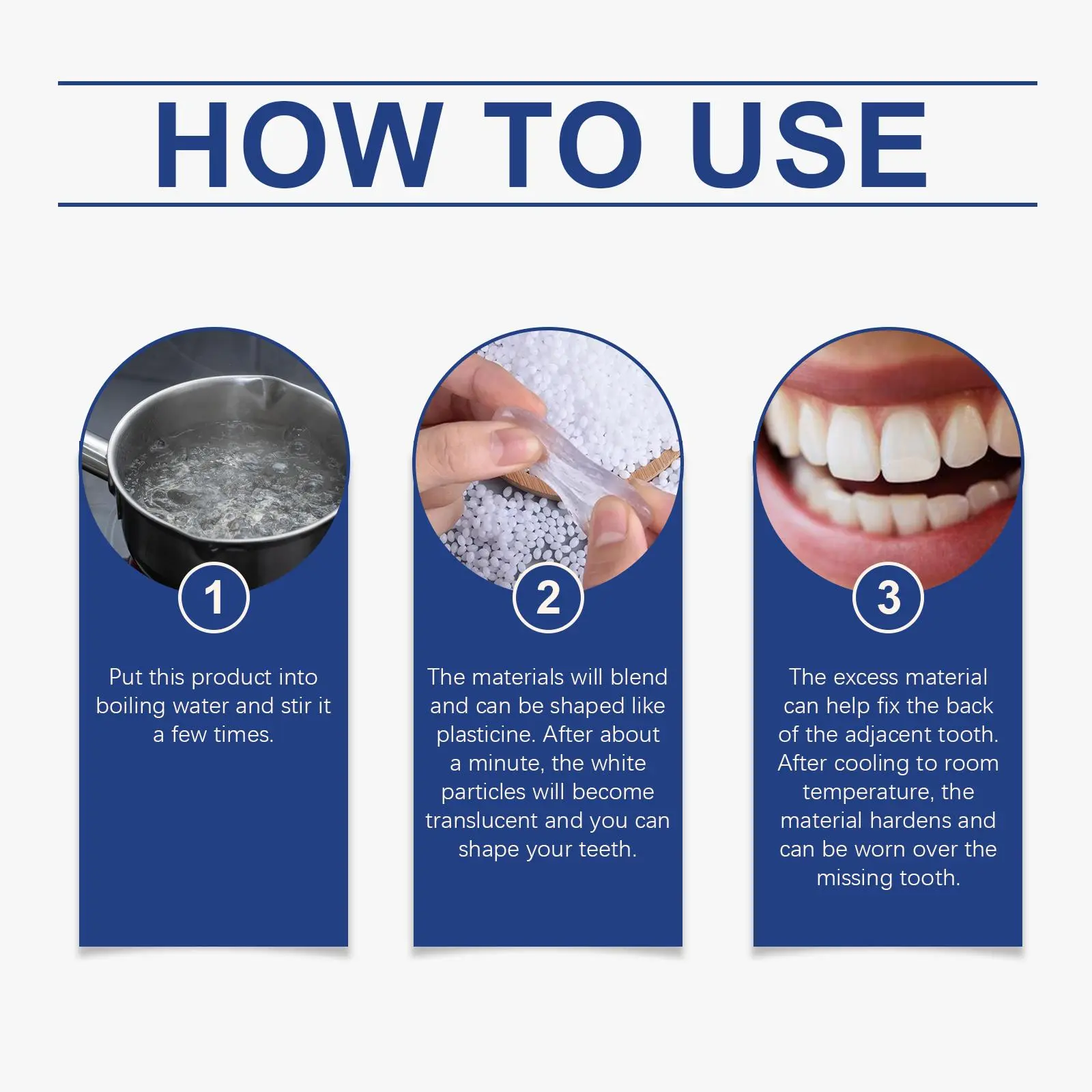 HOW TO USE

1

Put this product into boiling water and stir it a few times.

2

The materials will blend and can be shaped like plasticine. After about a minute, the white particles will become translucent and you can shape your teeth.

3

The excess material can help fix the back of the adjacent tooth. After cooling to room temperature, the material hardens and can be worn over the missing tooth.