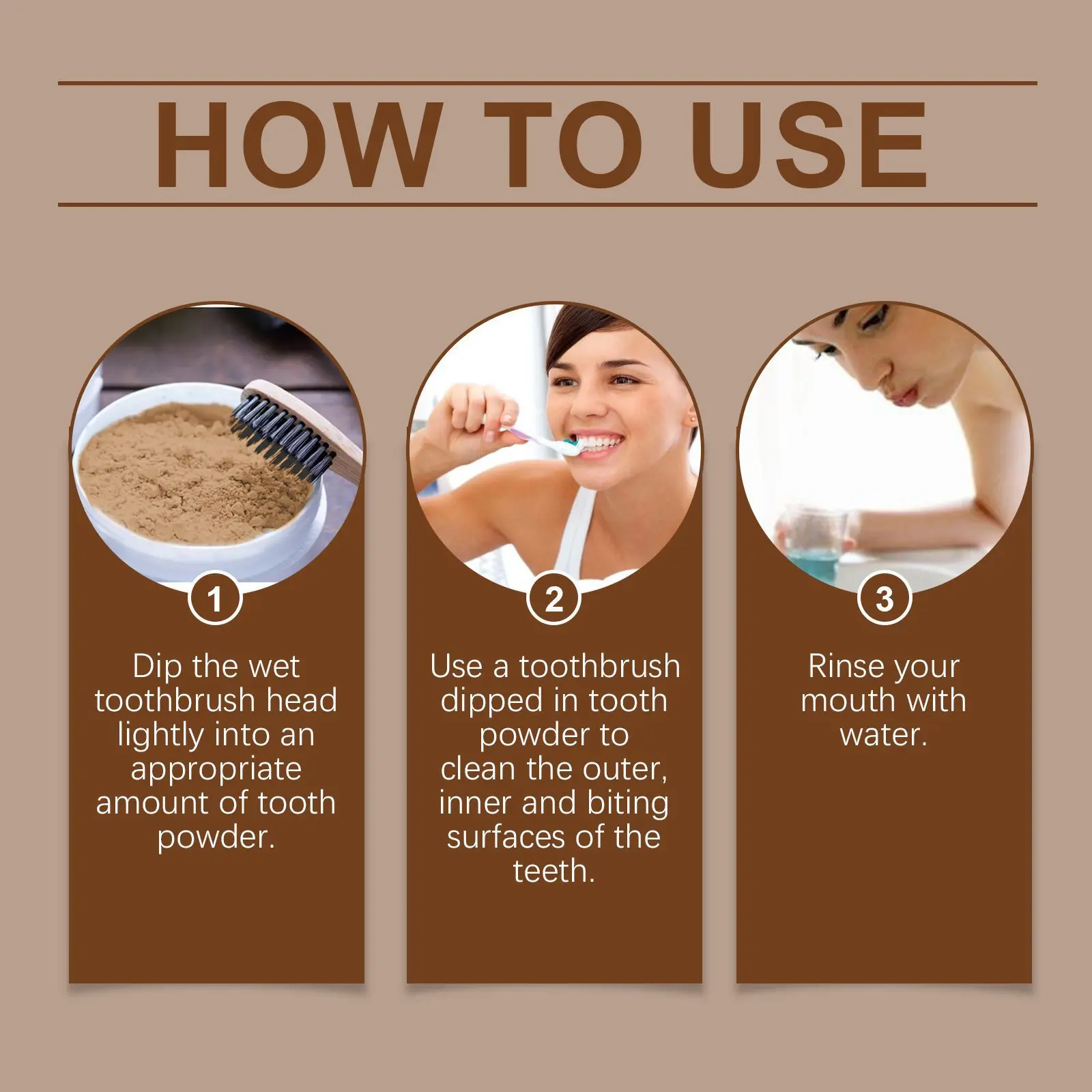 HOW TO USE

1

Dip the wet toothbrush head lightly into an appropriate amount of tooth powder.

2

Use a toothbrush dipped in tooth powder to clean the outer, inner and biting surfaces of the teeth.

3

Rinse your mouth with water.