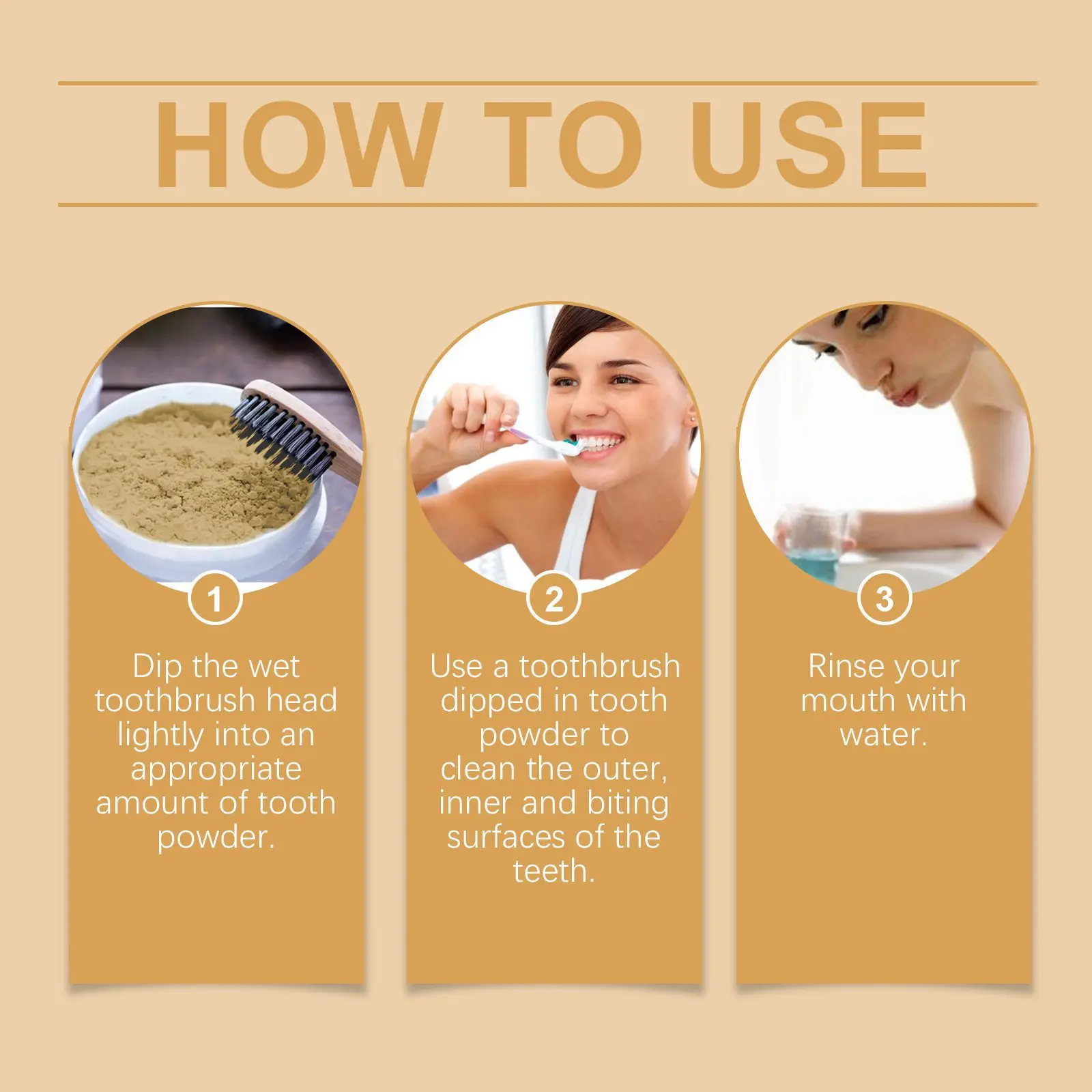 HOW TO USE

1

Dip the wet toothbrush head lightly into an appropriate amount of tooth powder.

2

Use a toothbrush dipped in tooth powder to clean the outer, inner and biting surfaces of the teeth.

3

Rinse your mouth with water.