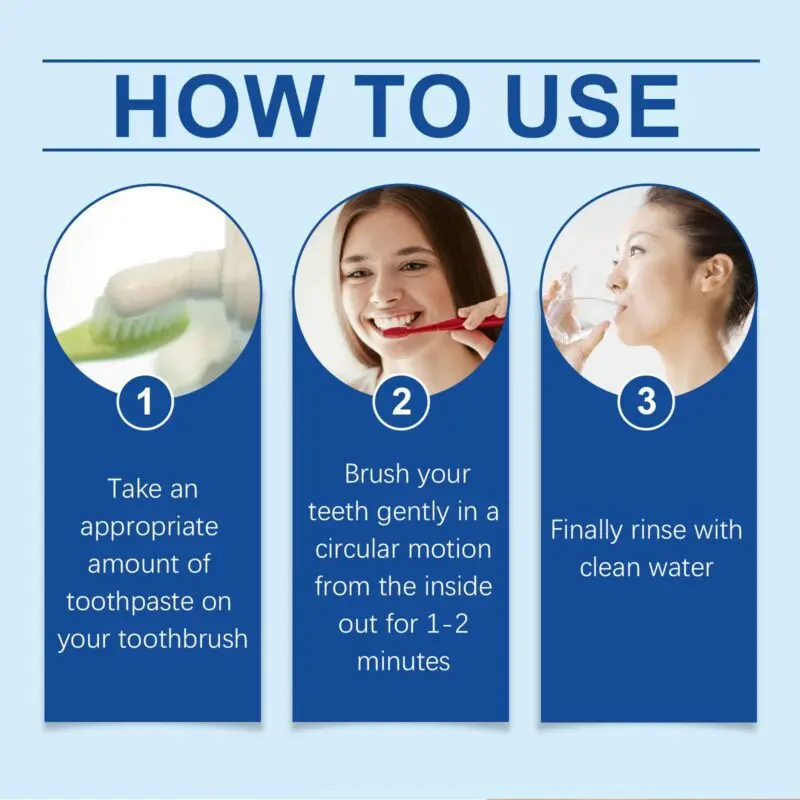 HOW TO USE

1

Take an appropriate amount of toothpaste on your toothbrush

2

Brush your teeth gently in a circular motion from the inside out for 1-2 minutes

3

Finally rinse with clean water