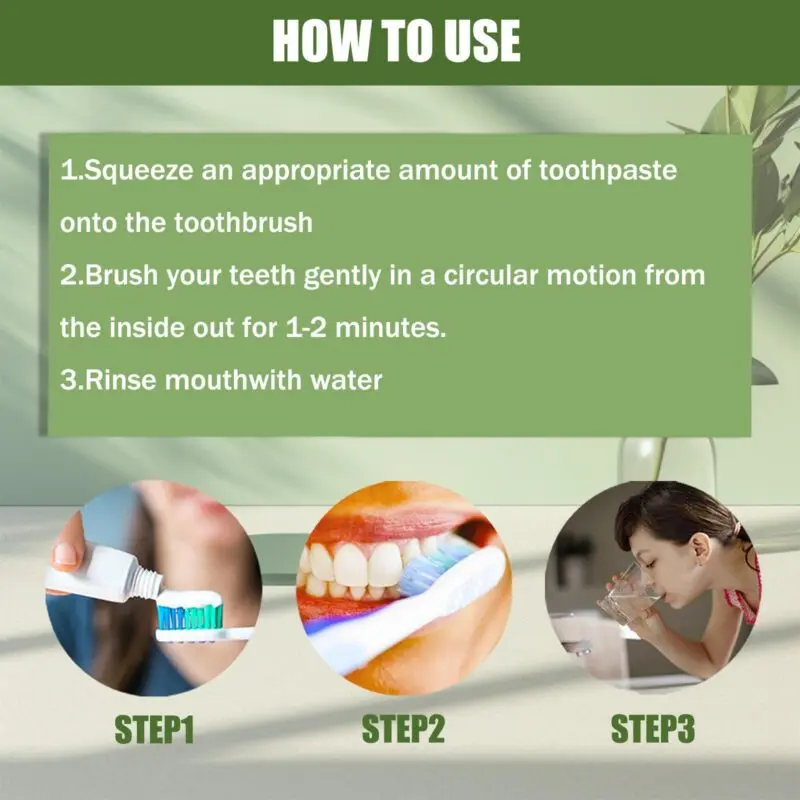 HOW TO USE

1.Squeeze an appropriate amount of toothpaste onto the toothbrush
2.Brush your teeth gently in a circular motion from the inside out for 1-2 minutes.
3.Rinse mouthwith water

STEP1

STEP2

STEP3