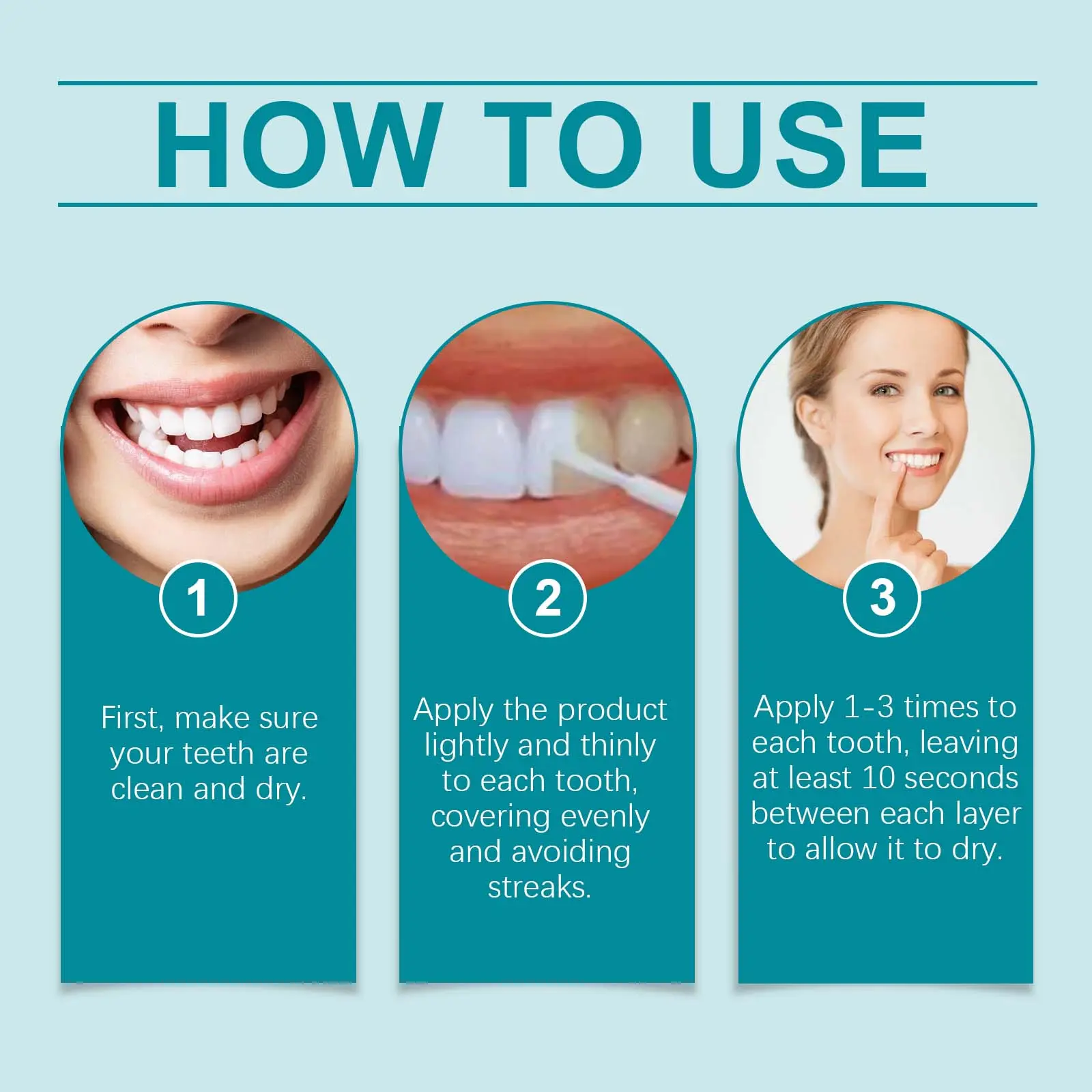 HOW TO USE

1

First, make sure your teeth are clean and dry.

2

Apply the product lightly and thinly to each tooth, covering evenly and avoiding streaks.

3

Apply 1-3 times to each tooth, leaving at least 10 seconds between each layer to allow it to dry.