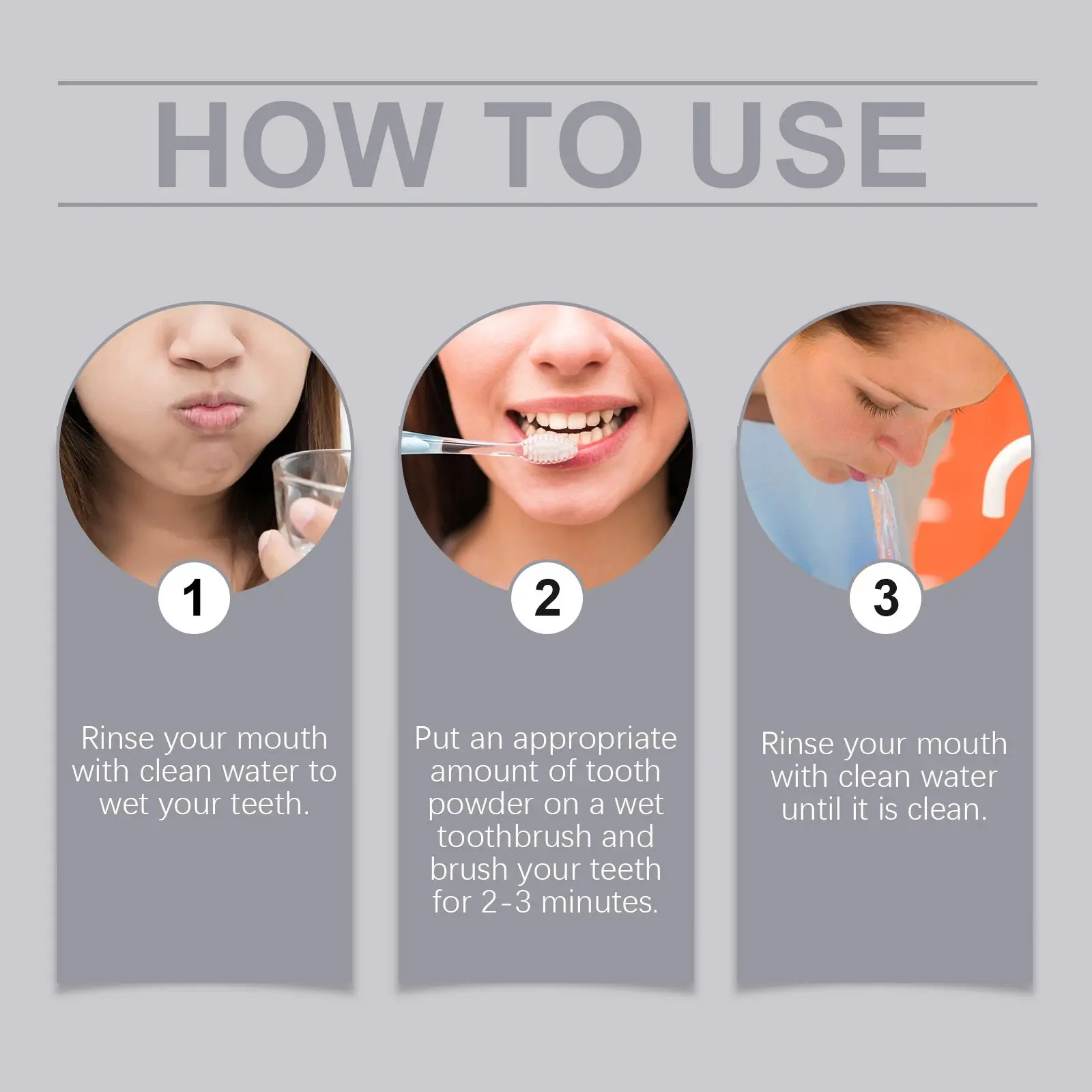 HOW TO USE

1

Rinse your mouth with clean water to wet your teeth.

2

Put an appropriate amount of tooth powder on a wet toothbrush and brush your teeth for 2-3 minutes.

3

Rinse your mouth with clean water until it is clean.