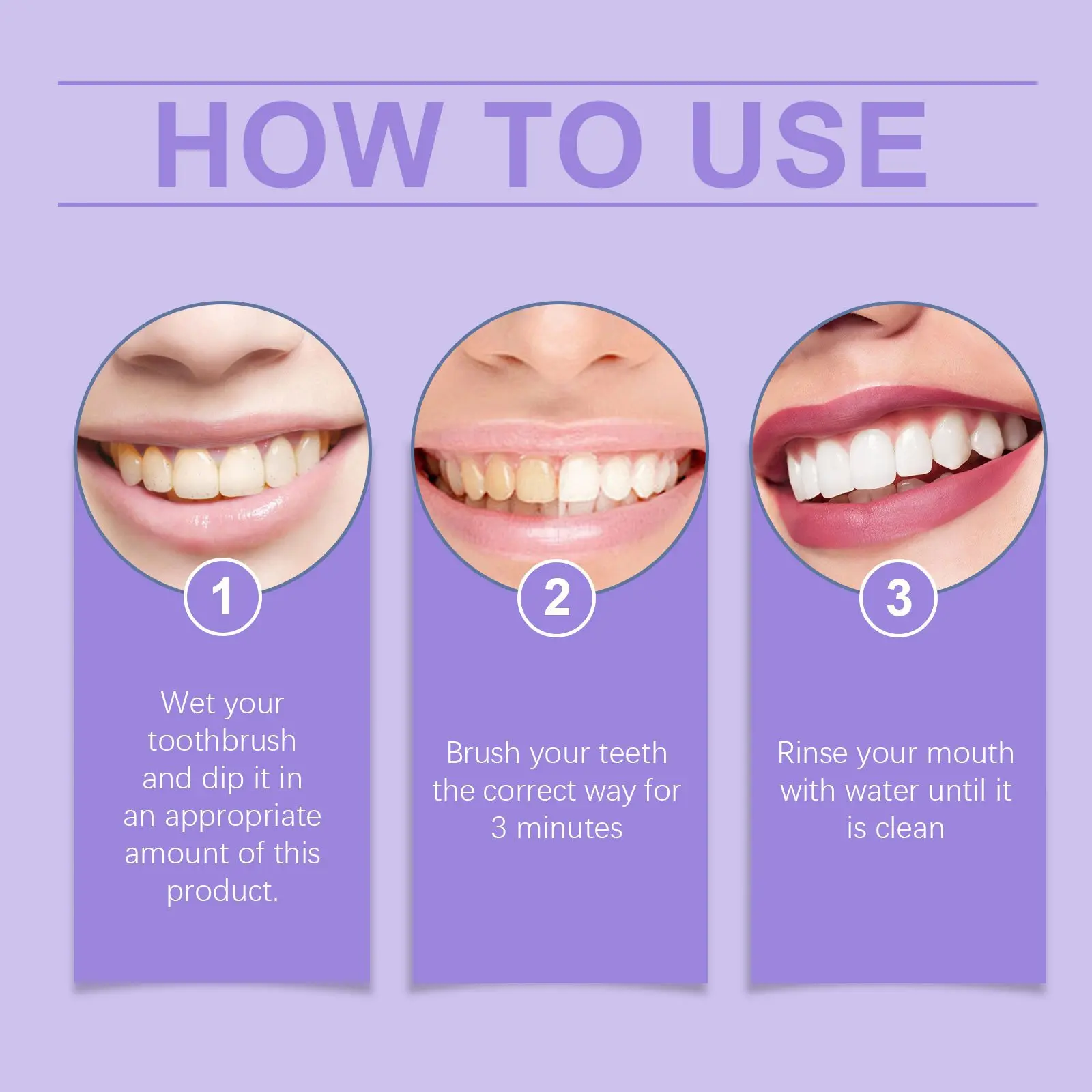 HOW TO USE

1

Wet your toothbrush and dip it in an appropriate amount of this product.

2

Brush your teeth the correct way for 3 minutes

3

Rinse your mouth with water until it is clean