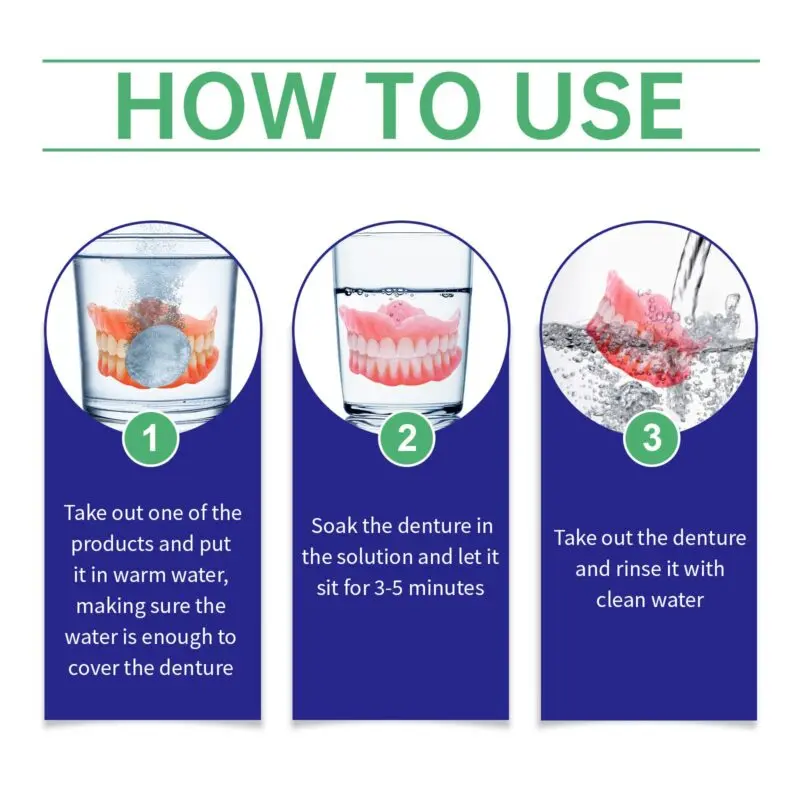 HOW TO USE

1

Take out one of the products and put it in warm water, making sure the water is enough to cover the denture

2

Soak the denture in the solution and let it sit for 3-5 minutes

3

Take out the denture and rinse it with clean water