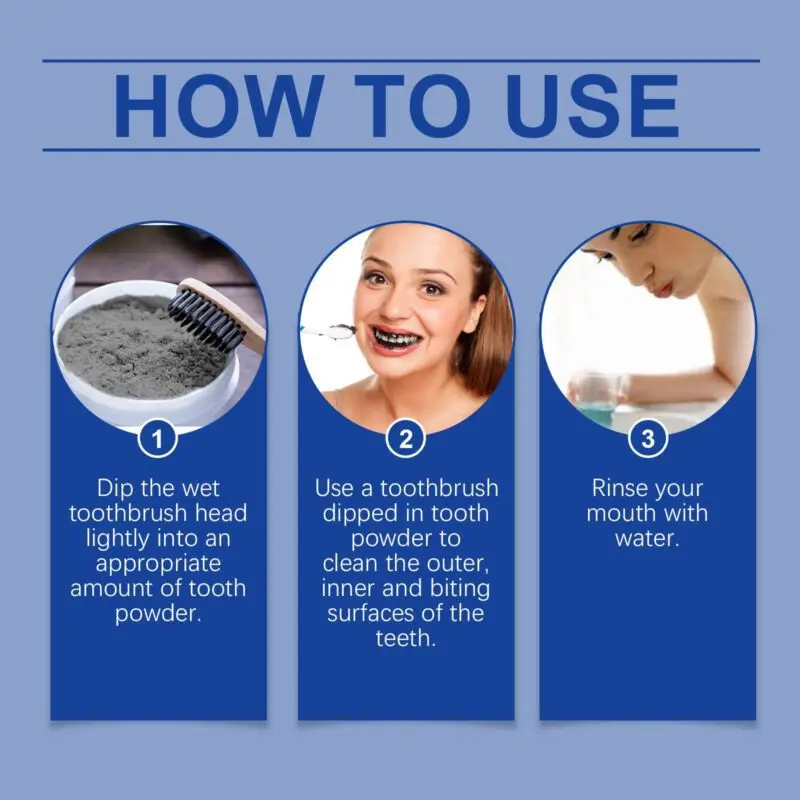 HOW TO USE

1

Dip the wet toothbrush head lightly into an appropriate amount of tooth powder.

2

Use a toothbrush dipped in tooth powder to clean the outer, inner and biting surfaces of the teeth.

3

Rinse your mouth with water.