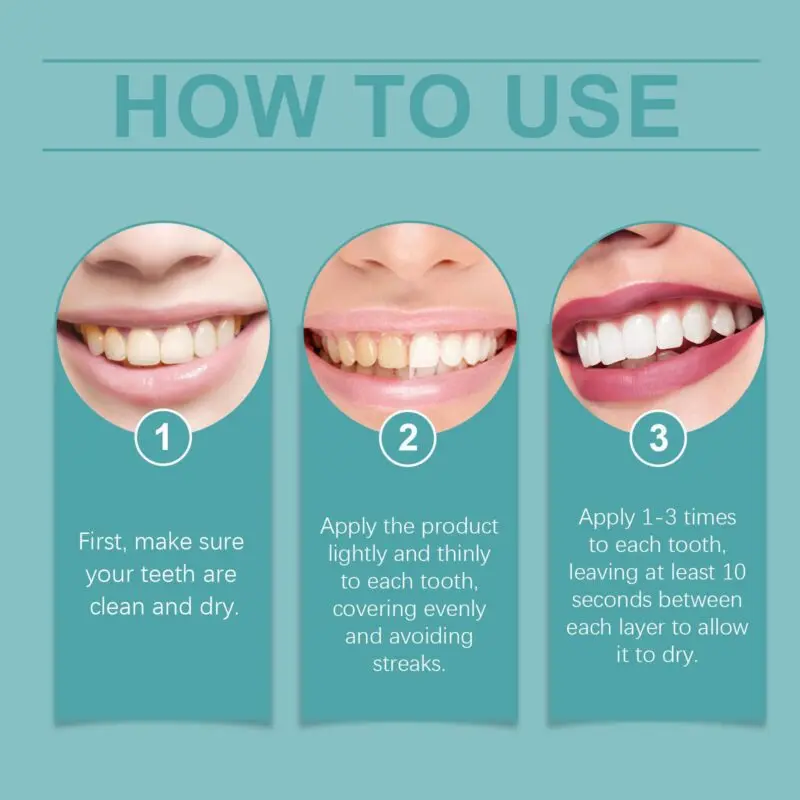 HOW TO USE

1

First, make sure your teeth are clean and dry.

2

Apply the product lightly and thinly to each tooth, covering evenly and avoiding streaks.

3

Apply 1-3 times to each tooth, leaving at least 10 seconds between each layer to allow it to dry.